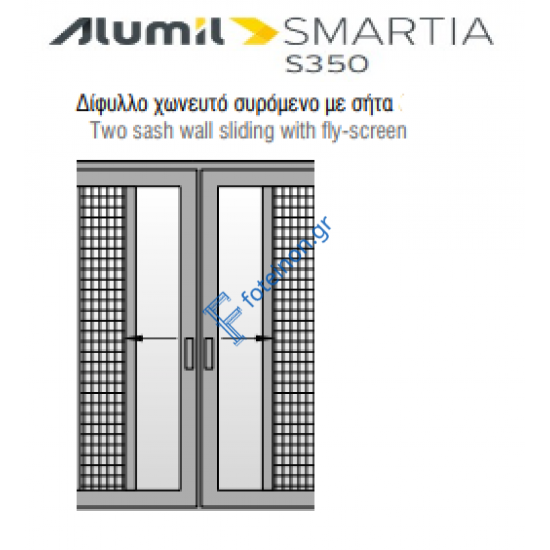 Alumil SMARTIA
S350

Δίφυλλο χωνευτό συρόμενο με σήτα

Two sash wall sliding with fly-screen

foteinon.gr