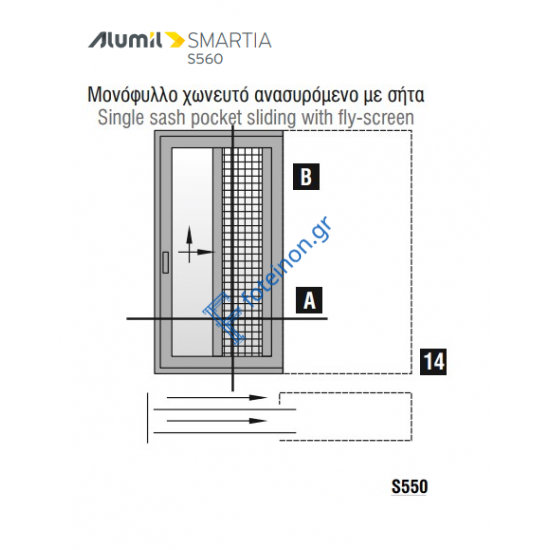 Alumil SMARTIA
S560

Μονόφυλλο χωνευτό ανασυρόμενο με σήτα
Single sash pocket sliding with fly-screen

B

foteinon.gr

A

14

S550