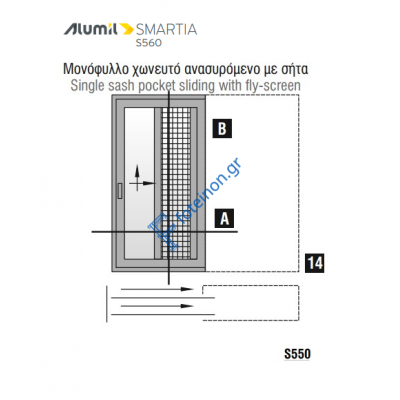 Alumil SMARTIA
S560

Μονόφυλλο χωνευτό ανασυρόμενο με σήτα
Single sash pocket sliding with fly-screen

B

foteinon.gr

A

14

S550