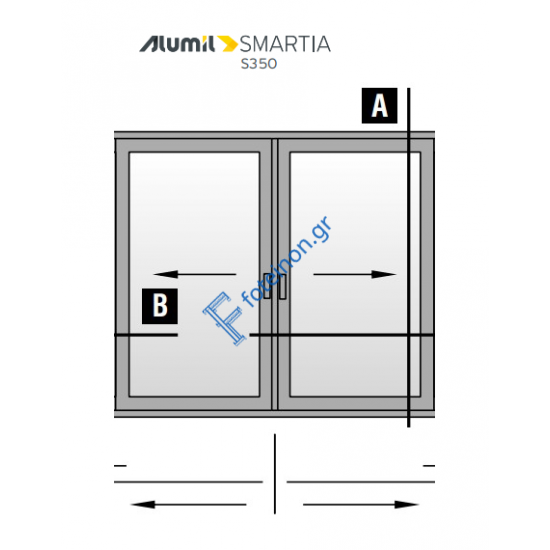 Alumil SMARTIA
S350

A

B

foteinon.gr