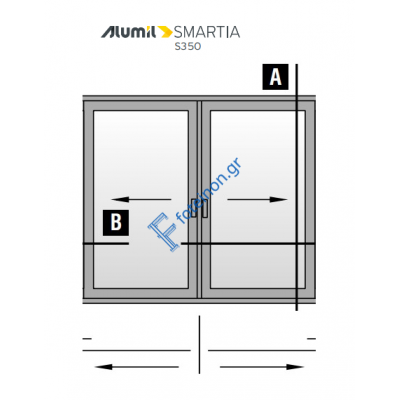 Alumil SMARTIA
S350

A

B

foteinon.gr