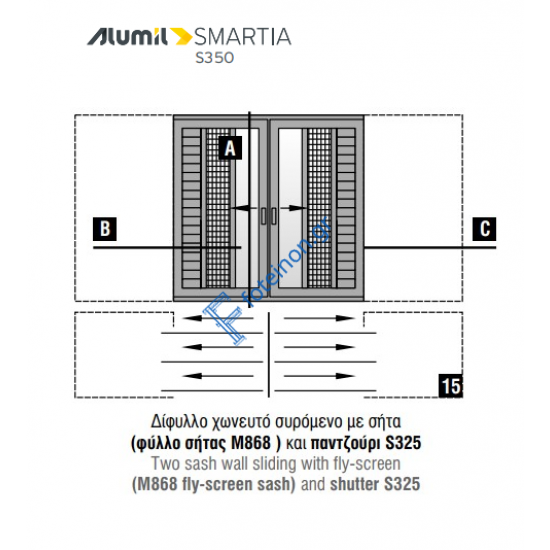 Alumil SMARTIA
S350

A

B

C

foteinon.gr

15

Δίφυλλο χωνευτό συρόμενο με σήτα
(φύλλο σήτας M868 ) και παντζούρι S325
Two sash wall sliding with fly-screen
(M868 fly-screen sash) and shutter S325