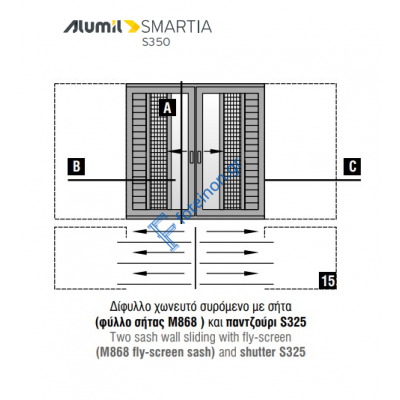 Alumil SMARTIA
S350

A

B

C

foteinon.gr

15

Δίφυλλο χωνευτό συρόμενο με σήτα
(φύλλο σήτας M868 ) και παντζούρι S325
Two sash wall sliding with fly-screen
(M868 fly-screen sash) and shutter S325